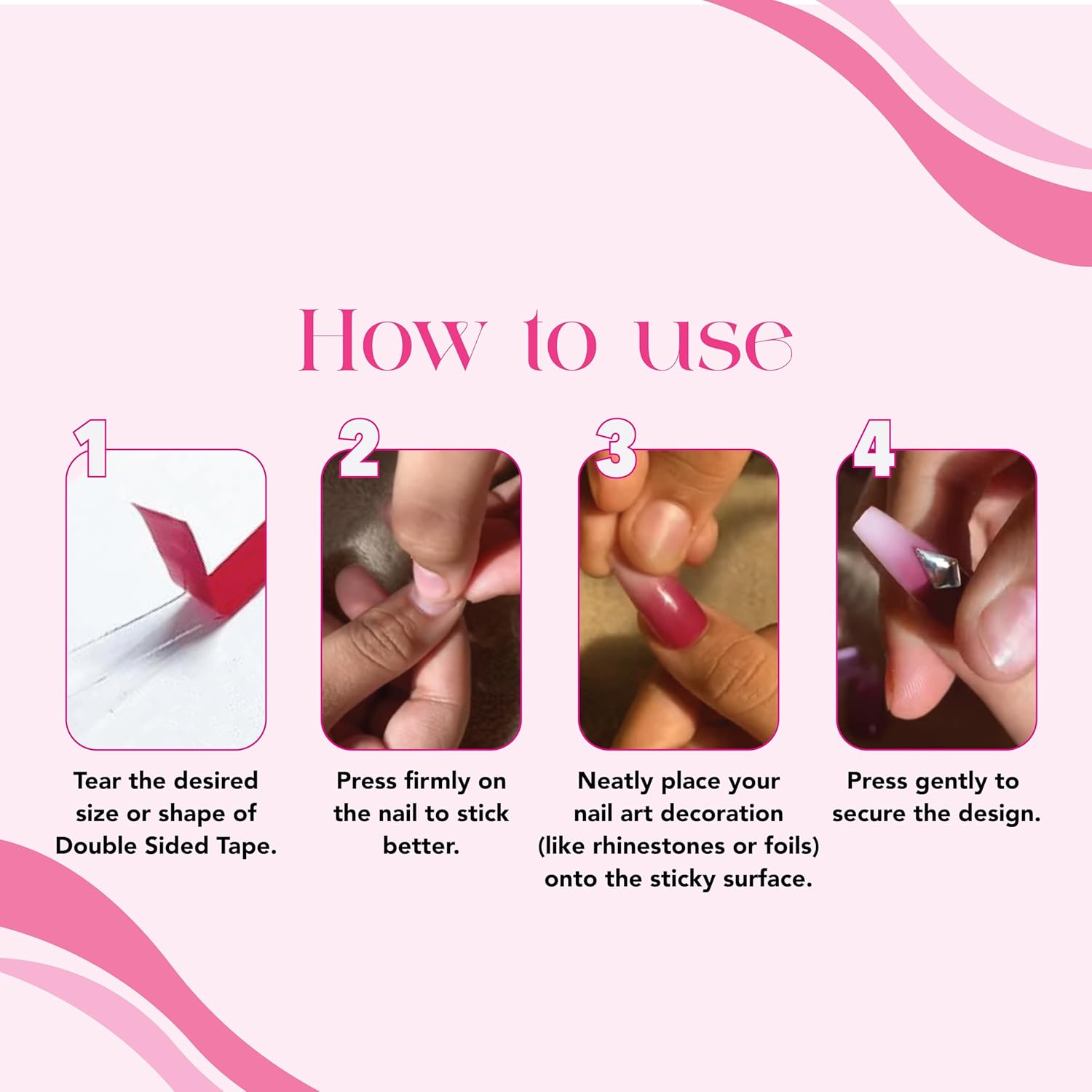 How to use

1

Tear the desired size or shape of Double Sided Tape.

2

Press firmly on the nail to stick better.

3

Neatly place your nail art decoration (like rhinestones or foils) onto the sticky surface.

4

Press gently to secure the design.