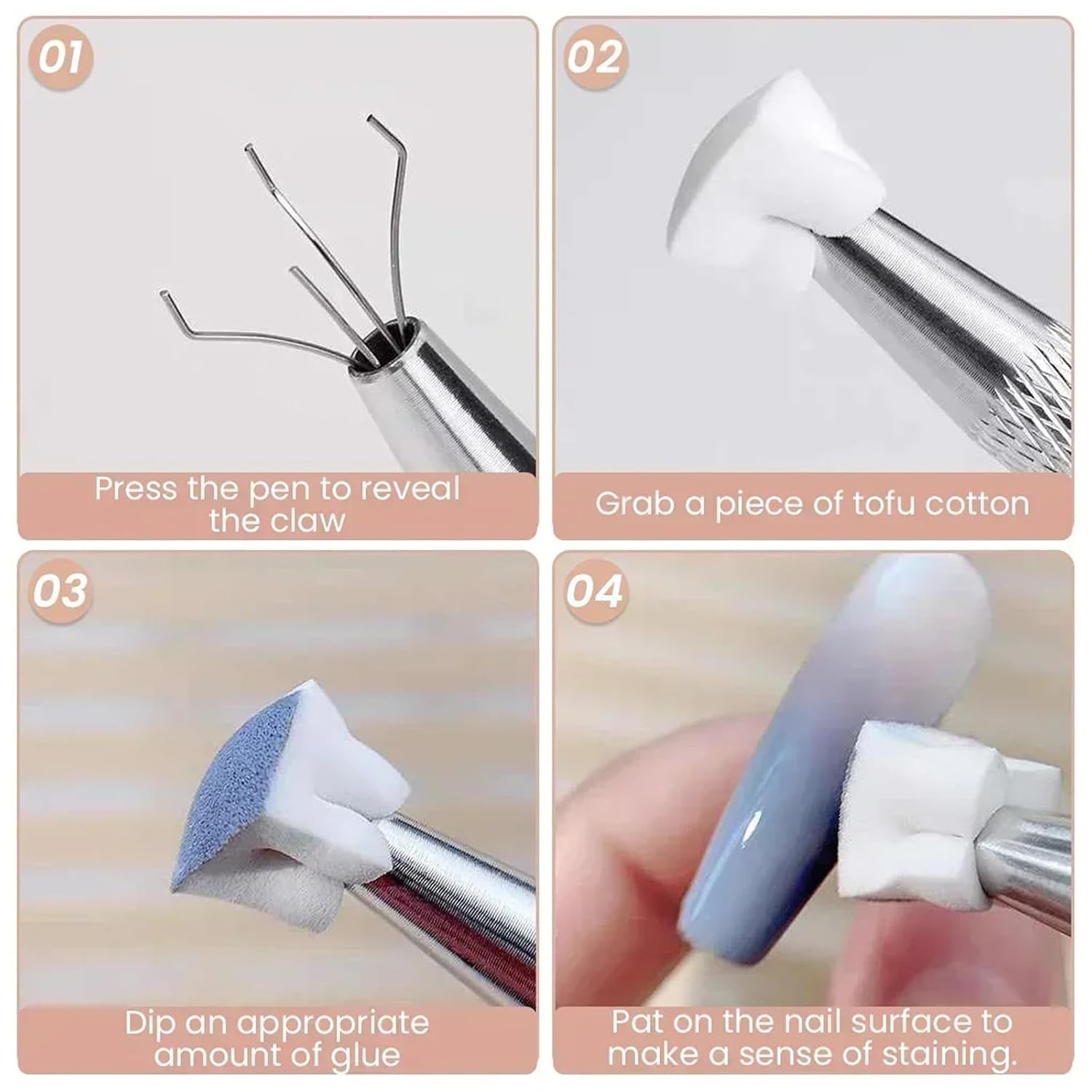 01

Press the pen to reveal the claw

02

Grab a piece of tofu cotton

03

Dip an appropriate amount of glue

04

Pat on the nail surface to make a sense of staining.