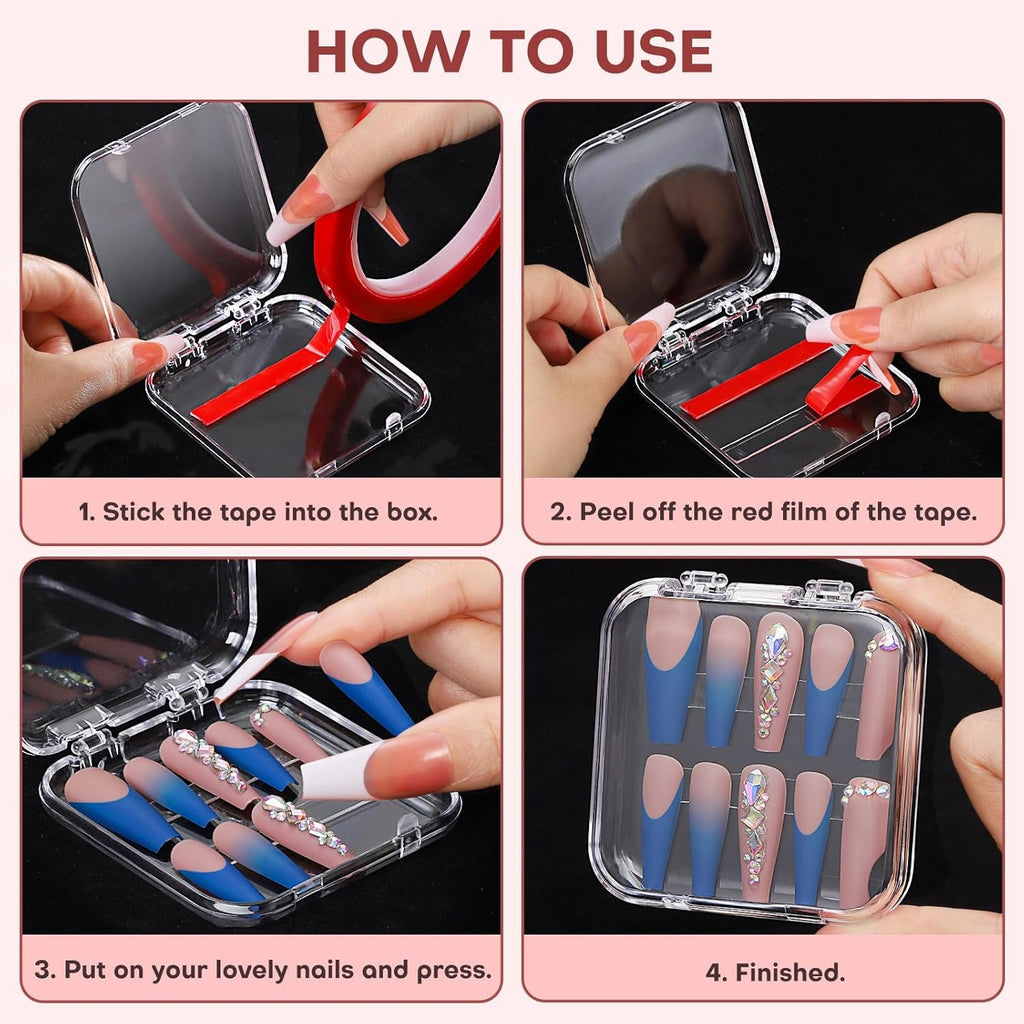 HOW TO USE

1. Stick the tape into the box.

2. Peel off the red film of the tape.

3. Put on your lovely nails and press.

4. Finished.